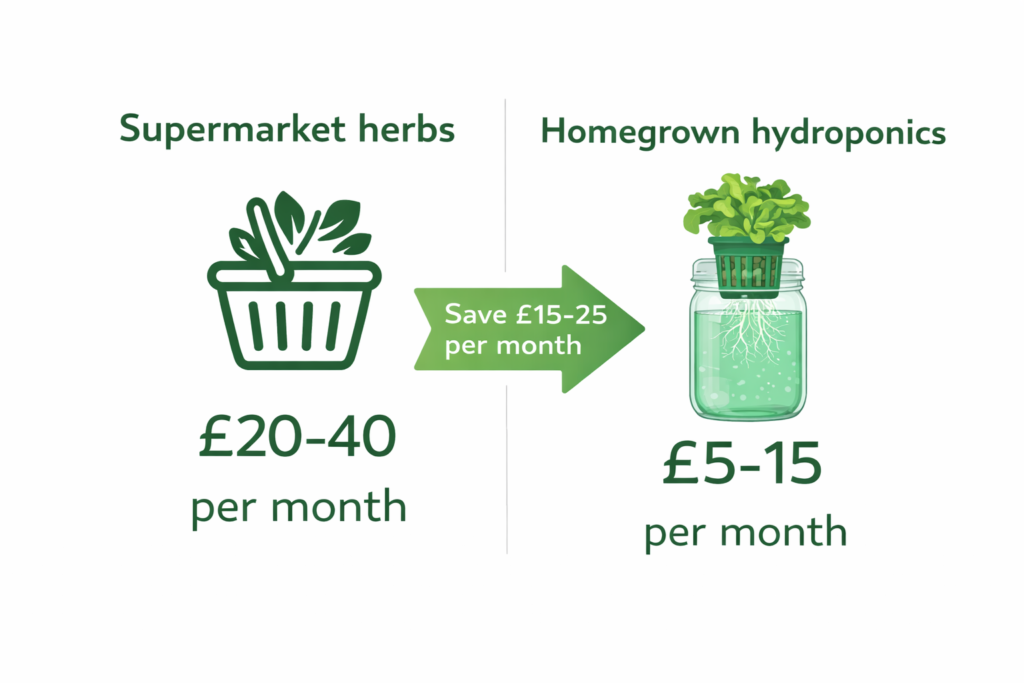 Supermarket herbs

£20-40
per month

Save £15-25 per month

Homegrown hydroponics

£5-15
per month